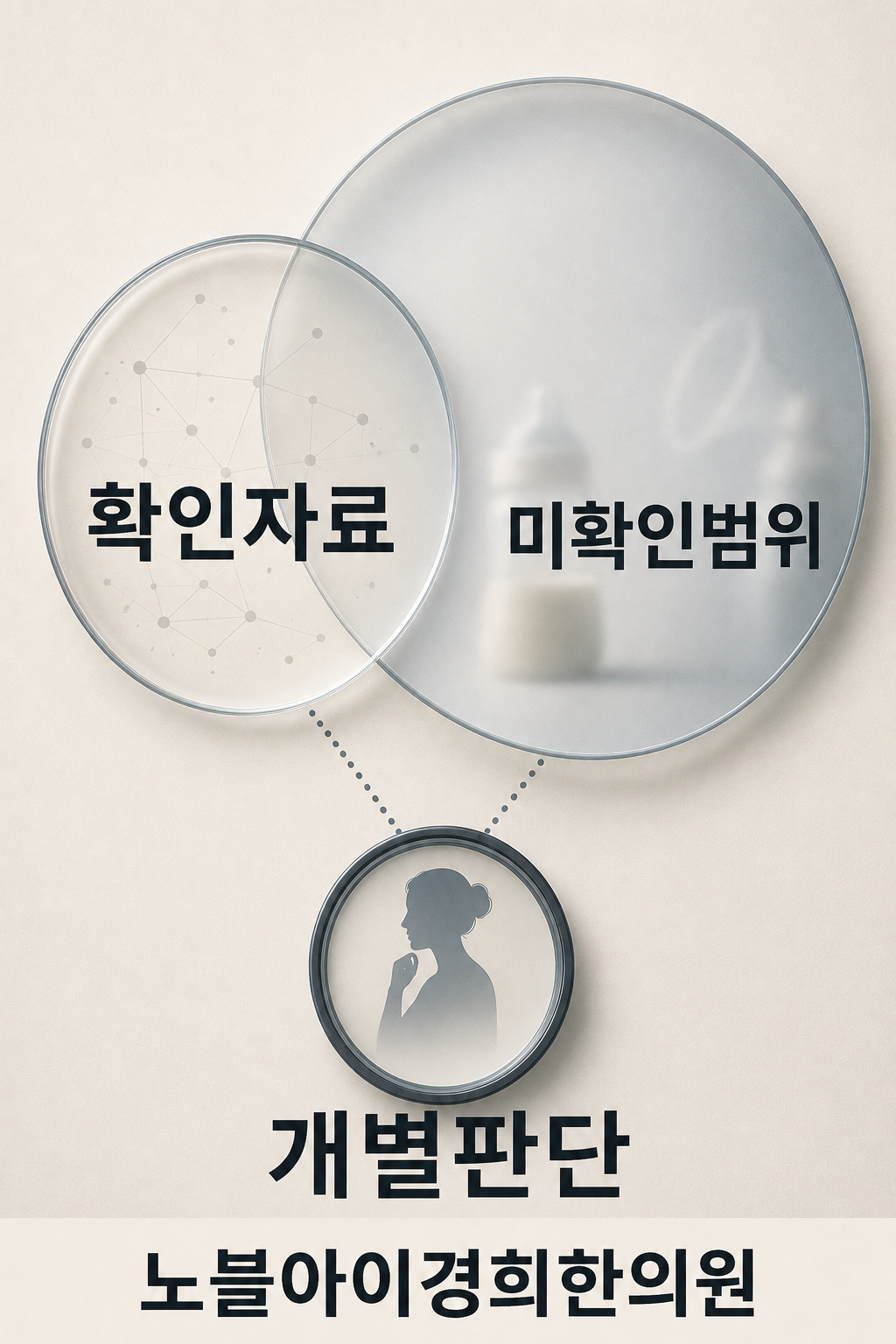 확인자료

미확인범위

개별판단

노블아이경희한의원